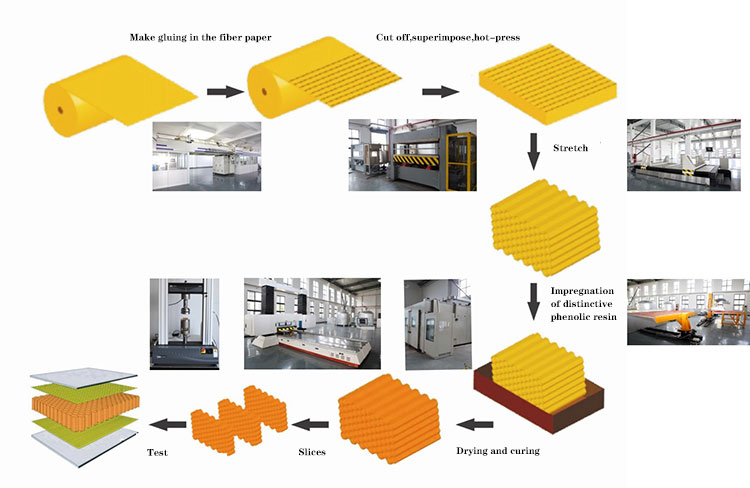 Make gluing in the fiber paper

Cut off,superimpose,hot-press

Stretch

Impregnation of distinctive phenolic resin

Drying and curing

Slices

Test